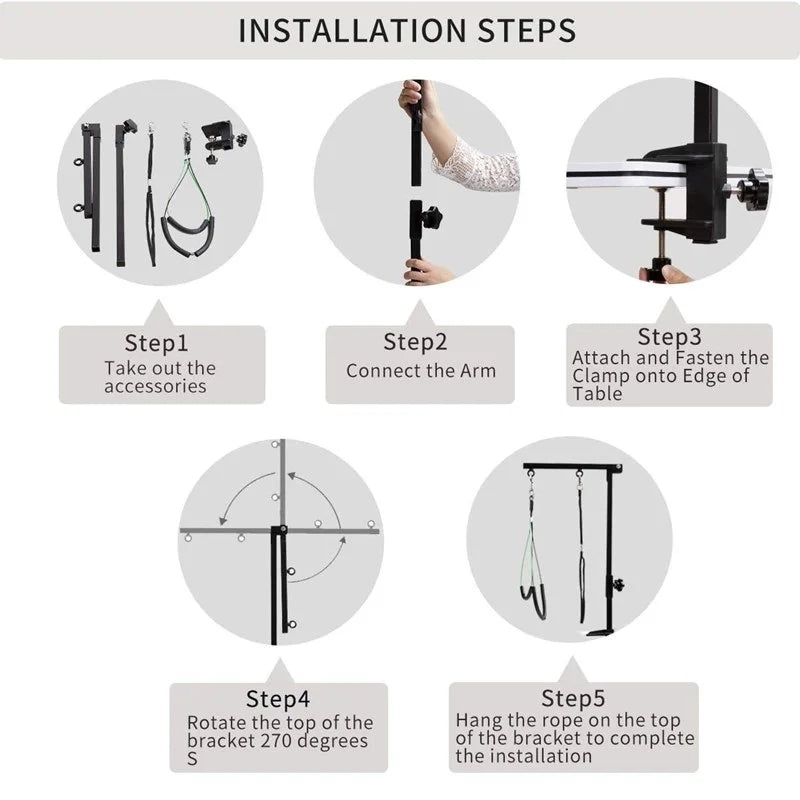 INSTALLATION STEPS

Step1
Take out the accessories

Step2
Connect the Arm

Step3
Attach and Fasten the Clamp onto Edge of Table

Step4
Rotate the top of the bracket 270 degrees S

Step5
Hang the rope on the top of the bracket to complete the installation